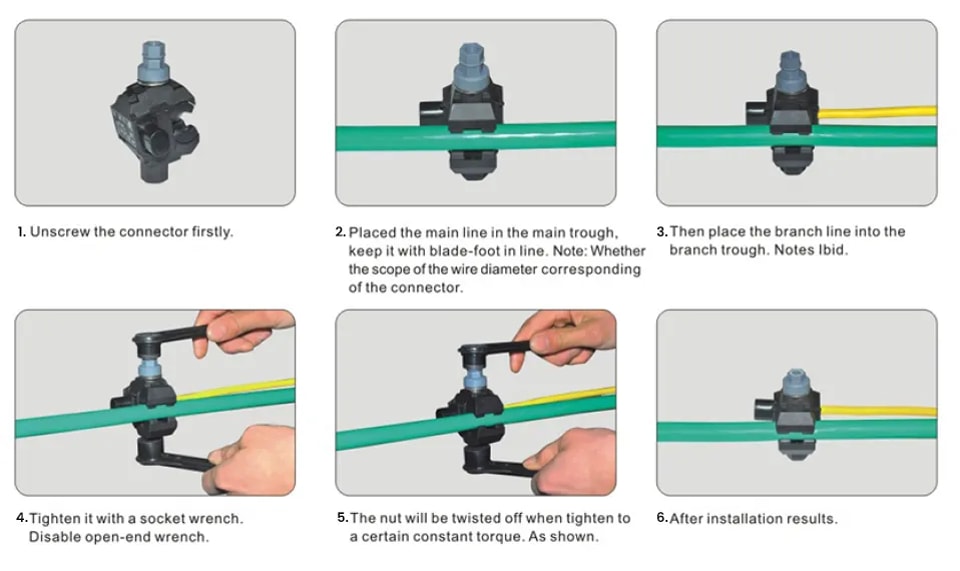 1. Unscrew the connector firstly.

2. Placed the main line in the main trough, keep it with blade-foot in line. Note: Whether the scope of the wire diameter corresponding of the connector.

3. Then place the branch line into the branch trough. Notes Ibid.

4. Tighten it with a socket wrench. Disable open-end wrench.

5. The nut will be twisted off when tighten to a certain constant torque. As shown.

6. After installation results.