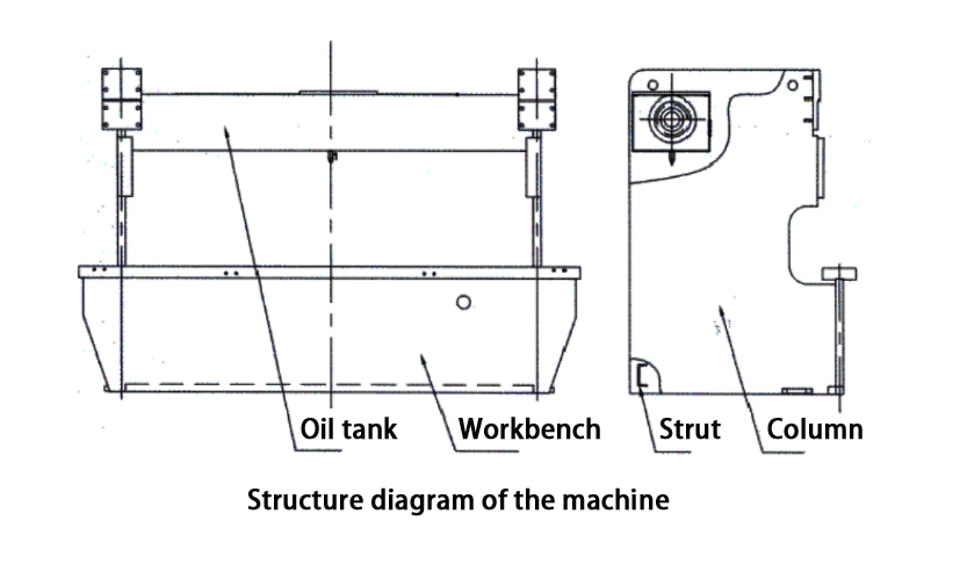 Oil tank
Workbench
Strut
Column

Structure diagram of the machine