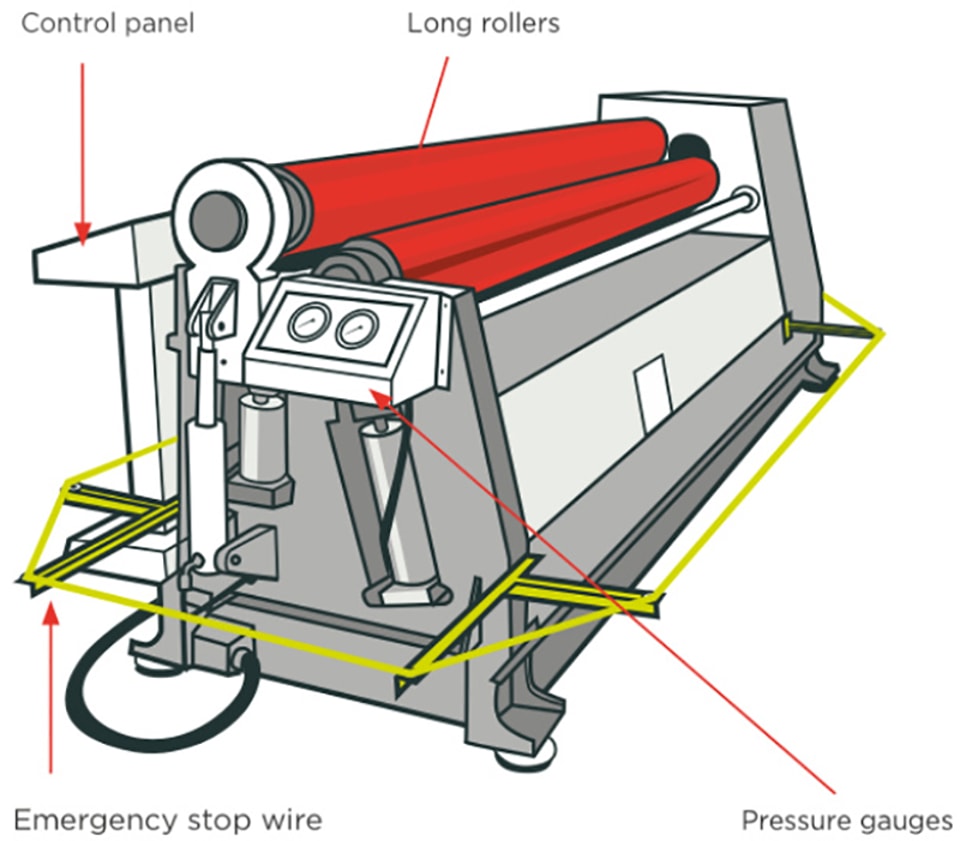 Control panel

Long rollers

Emergency stop wire

Pressure gauges